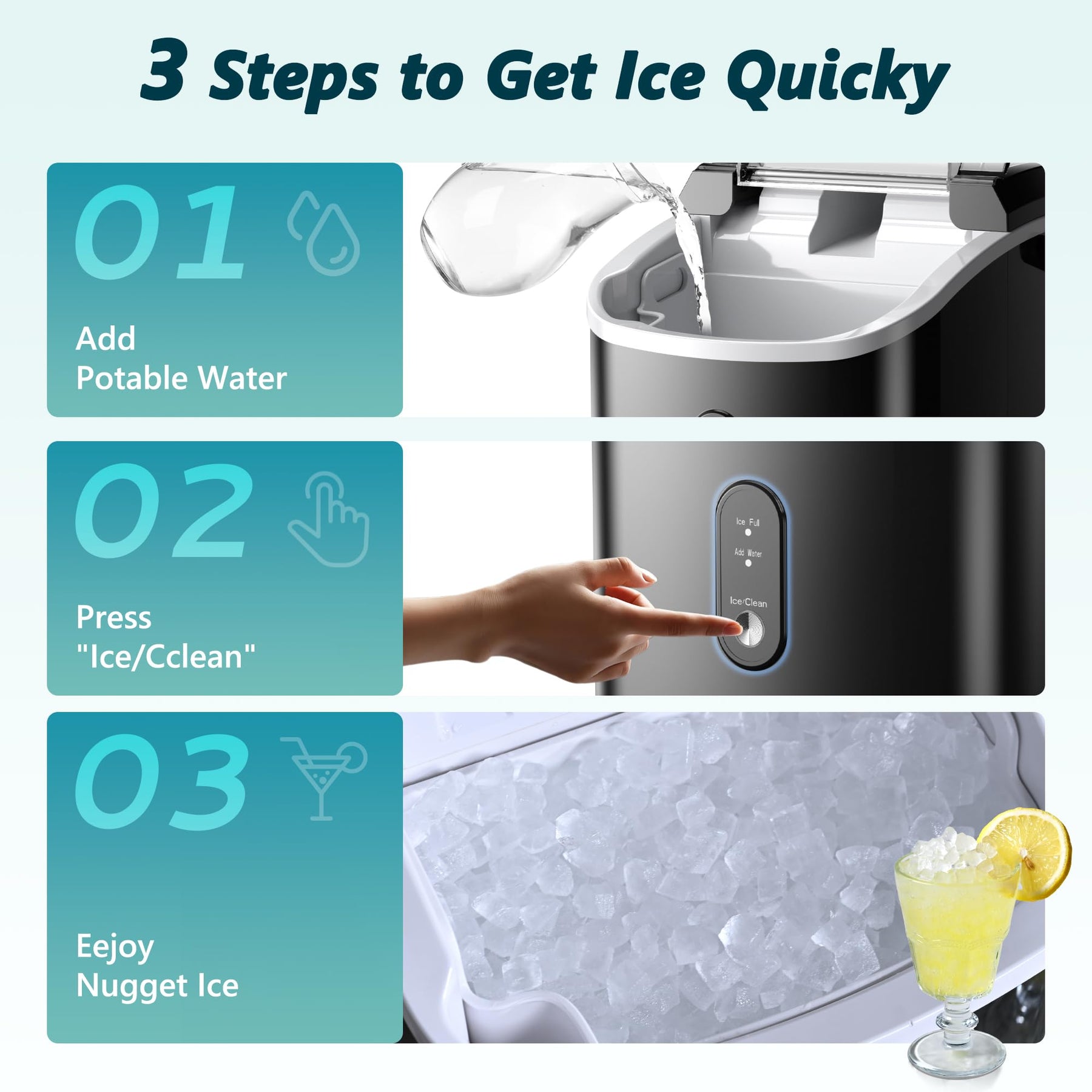 3 Steps to Get Ice Quicky

01

Add
Potable Water

02

Press
"Ice/Cclean"

Ice Full

Add Water

Ice/Clean

03

Eejoy
Nugget Ice