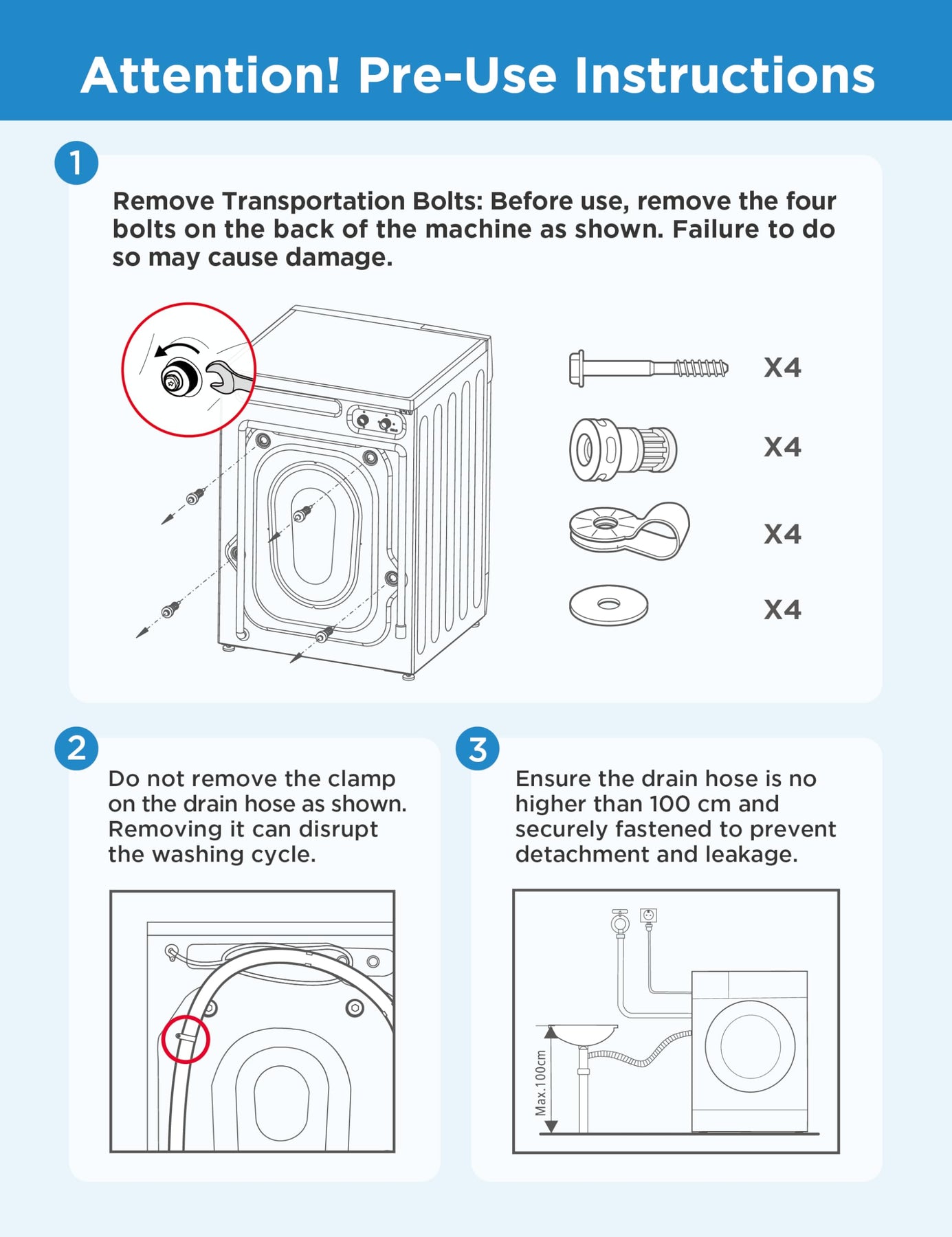 Attention! Pre-Use Instructions

1

Remove Transportation Bolts: Before use, remove the four bolts on the back of the machine as shown. Failure to do so may cause damage.

X4

X4

X4

X4

2

Do not remove the clamp on the drain hose as shown. Removing it can disrupt the washing cycle.

3

Ensure the drain hose is no higher than 100 cm and securely fastened to prevent detachment and leakage.

Max.100cm